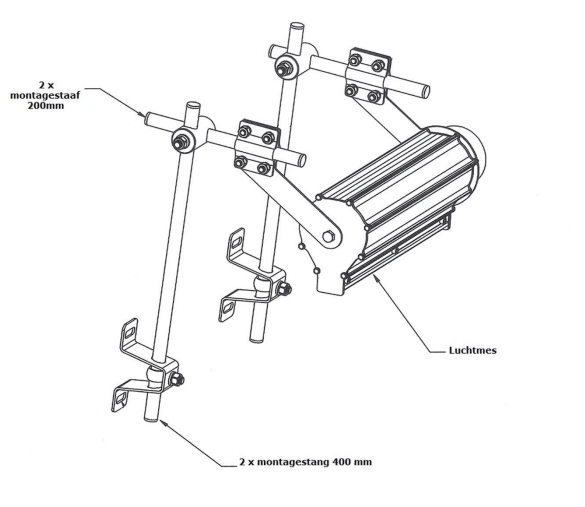 2 x
montagestaaf
200mm

Luchtmes

2 x montagestang 400 mm